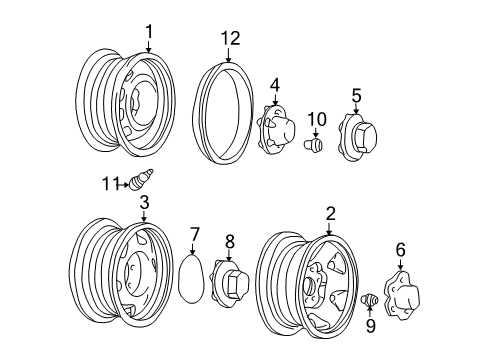 1
12
4
5
10
11
3
2
7
8
6
9