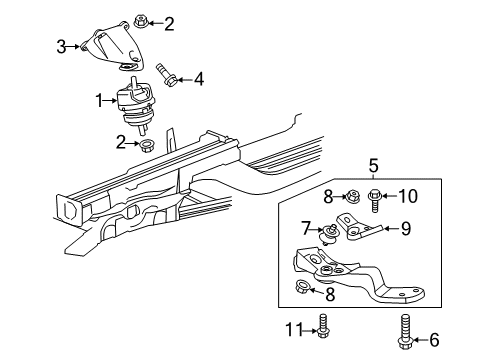 2
3
4
1
2
5
8
10
7
9
8
11
6