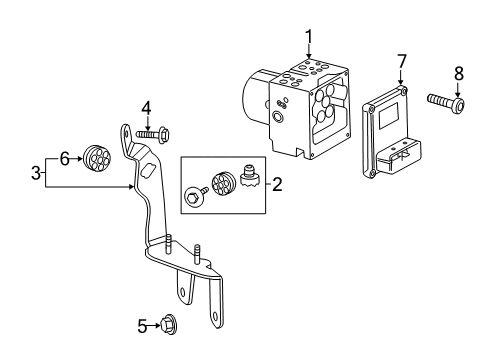 1
7
8
4
6
3
2
5