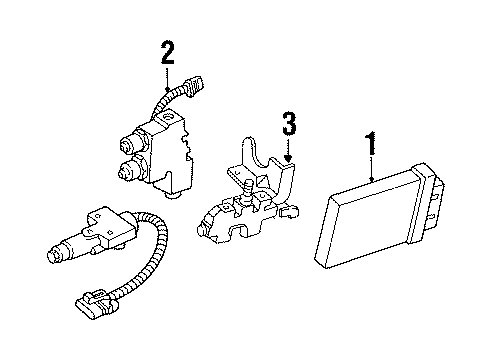 2
3
1