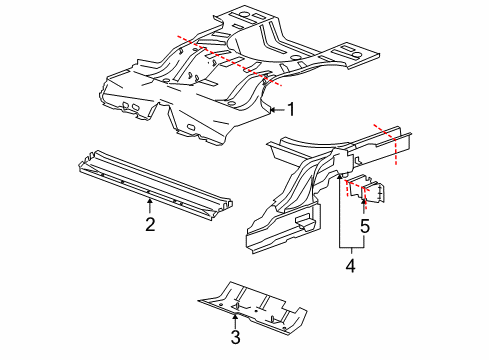 1
2
5
4
3