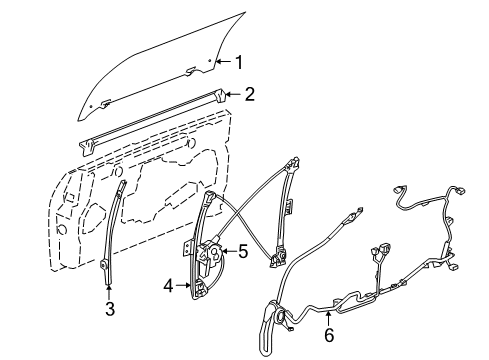 1
2
5
4
3
6