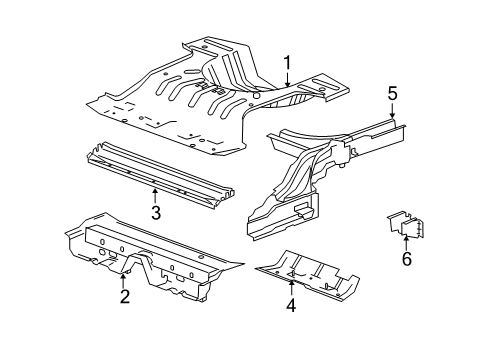 1
5
3
6
2
4