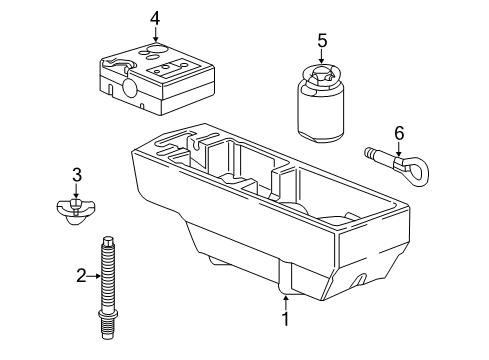 4
5
6
3
2
1