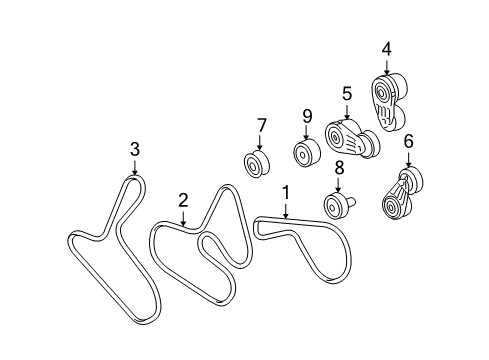 4
5
7
9
6
3
8
2
1