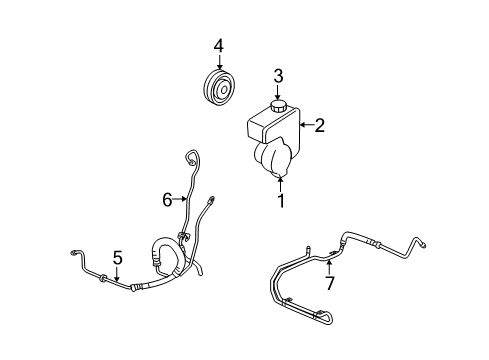 4
3
2
6
1
5
7