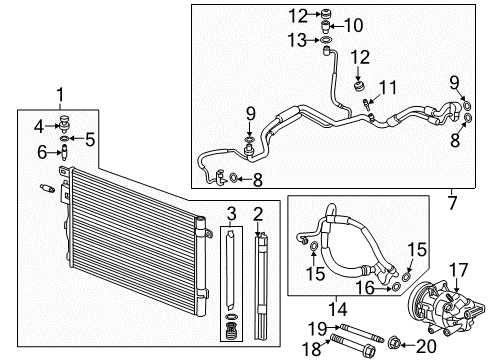 12
10
13
12
11
9
9
8
8
7
1
4
5
6
3
2
15
15
16
17
14
19
18
20