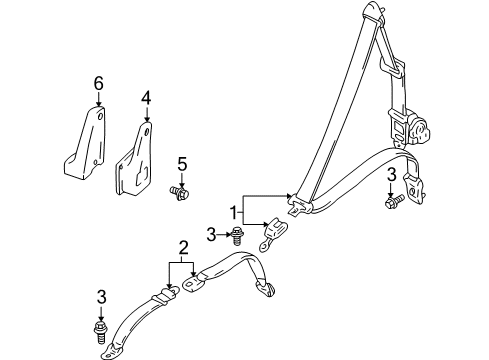 6
4
5
3
1
3
2
3