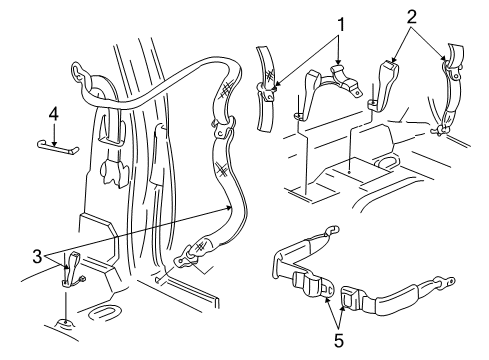 1
2
4
3
5