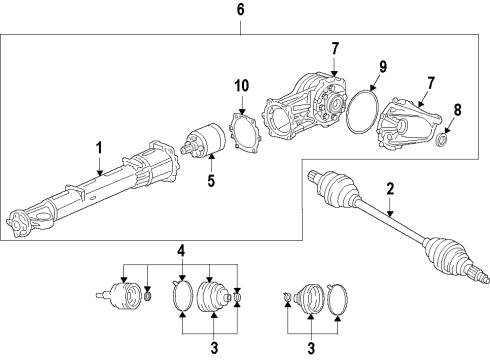 6
7
9
10
7
8
1
5
2
4
3
3