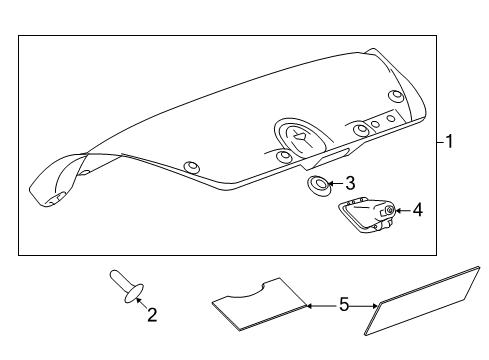 1
3
4
2
5