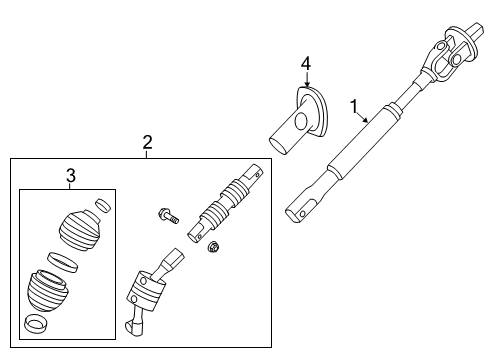 4
1
2
3