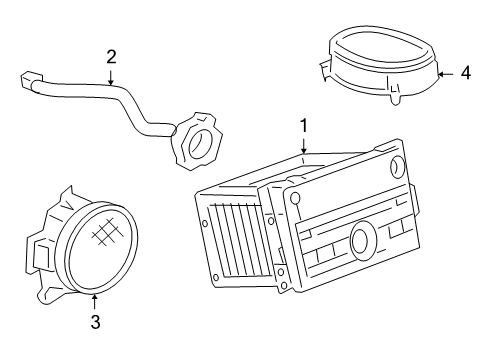 2
4
1
3