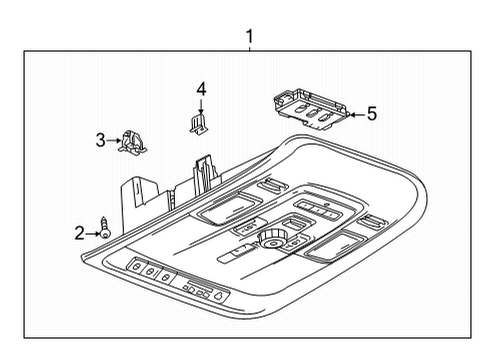 1
4
5
3
2