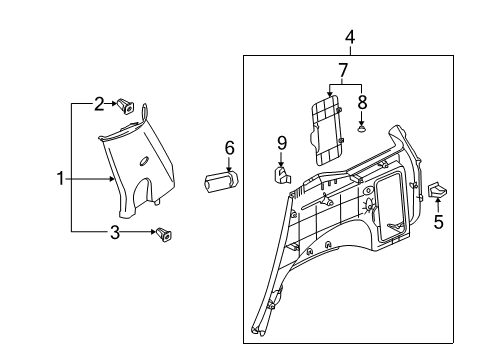 4
7
2
8
6
9
1
5
3