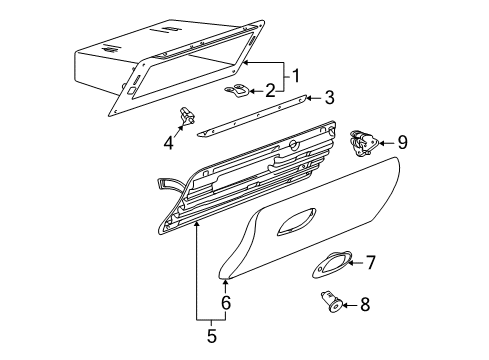 1
2
3
4
9
7
6
8
5