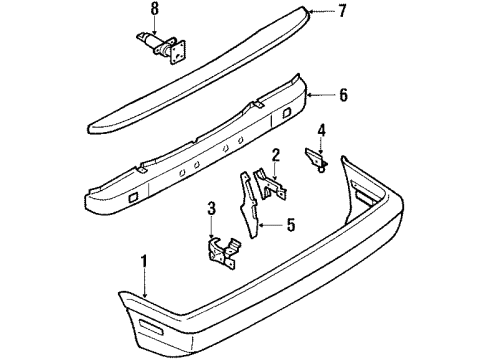 8
7
6
4
2
3
5
1