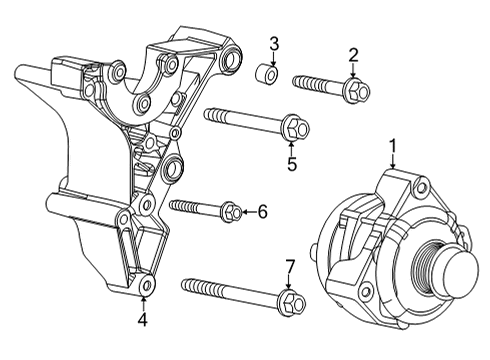 3
2
5
1
6
7
4