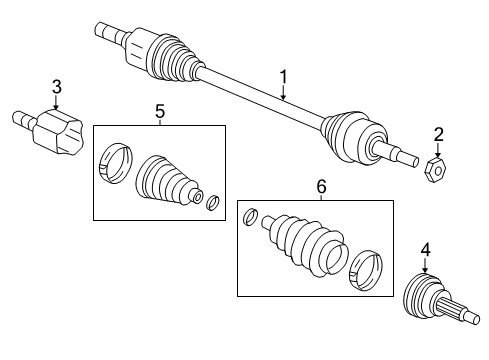 1
3
5
2
6
4