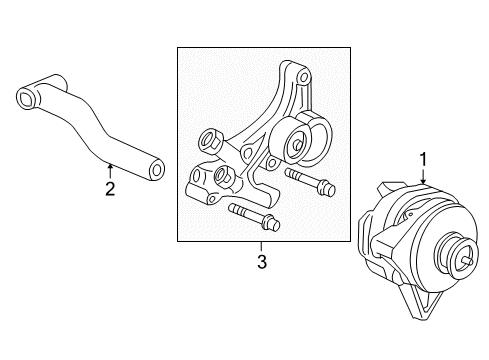 2
3
1