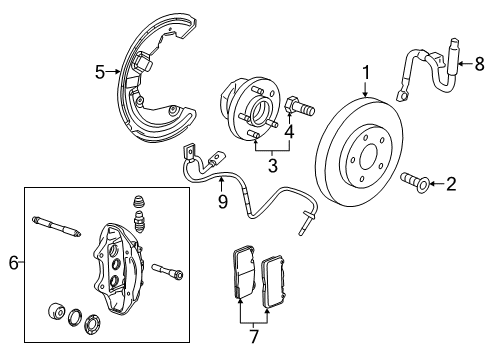 5
1
8
4
3
2
9
6
7