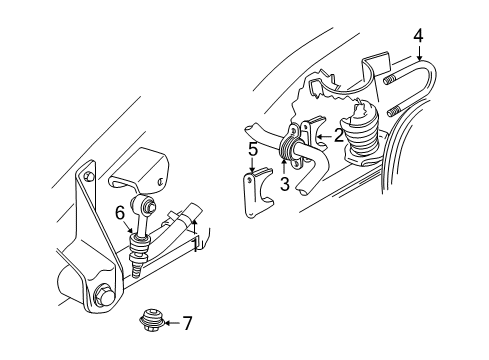 4
2
5
3
6
1
7