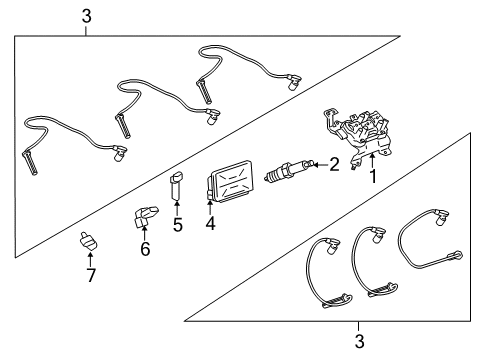 3
2
1
5
4
6
7
3