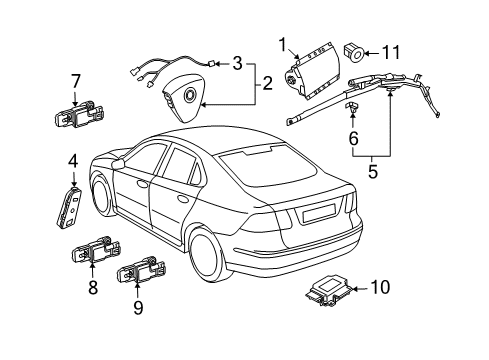 1
11
3
2
7
6
5
4
8
9
10