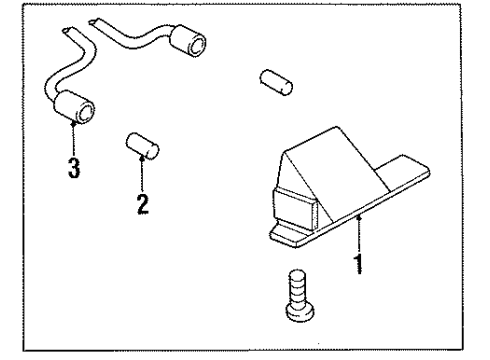 3

2

1