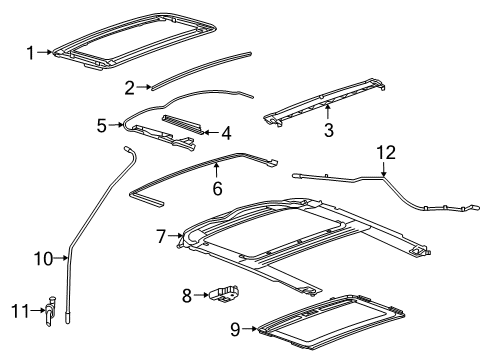 1
2
3
5
4
12
6
7
10
8
11
9