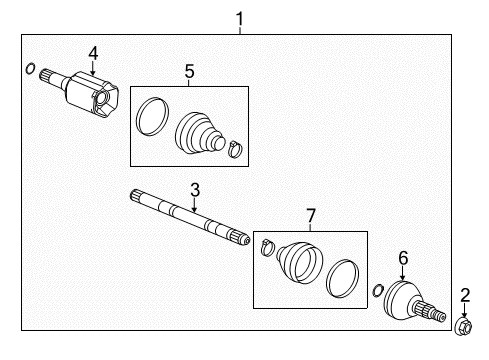 1
4
5
3
7
6
2