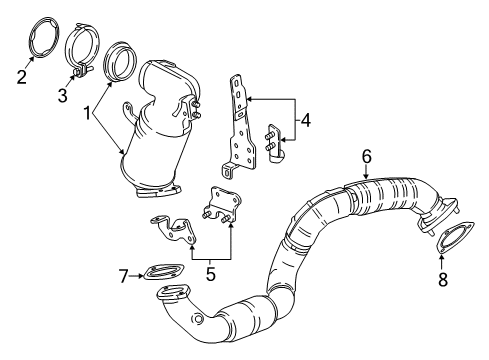 2
3
1
4
6
5
7
8