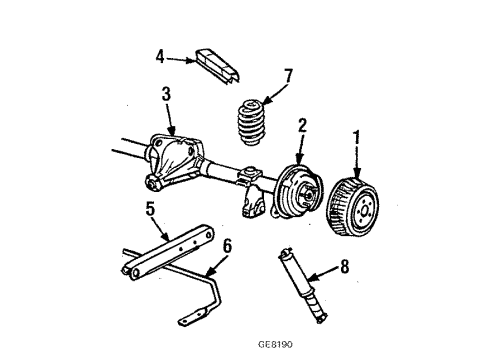 4
7
3
2
1
5
6
8
GE8190