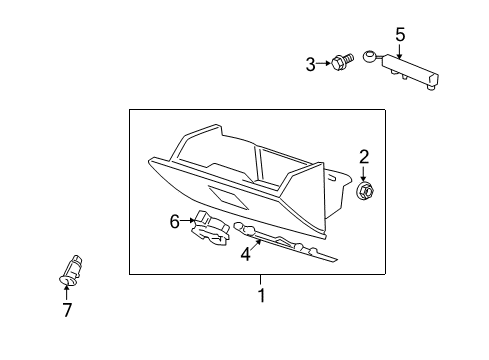 5
3
2
6
4
1
7