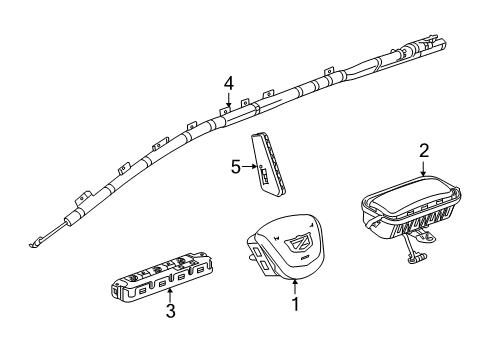 4
5
2
3
1