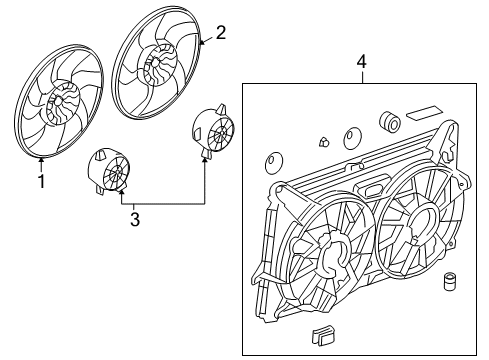 2
4
1
3