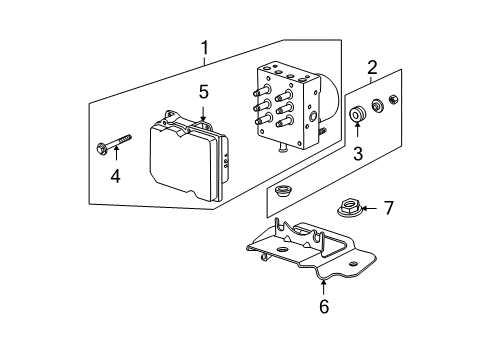 1
2
5
3
4
7
6