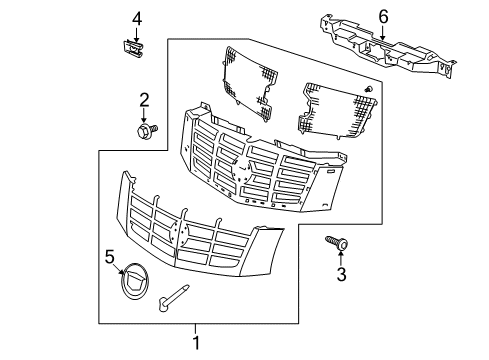 4
6
2
5
3
1