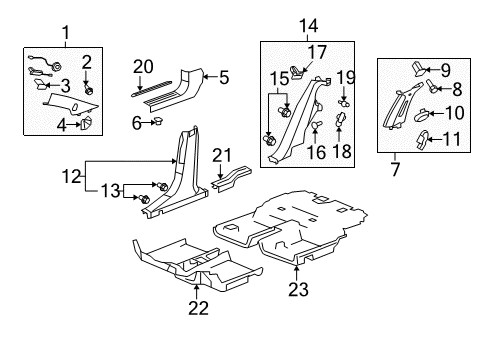 1
2
3
4
20
5
6
14
17
15
19
16
18
9
8
10
11
7
12
13
21
22
23