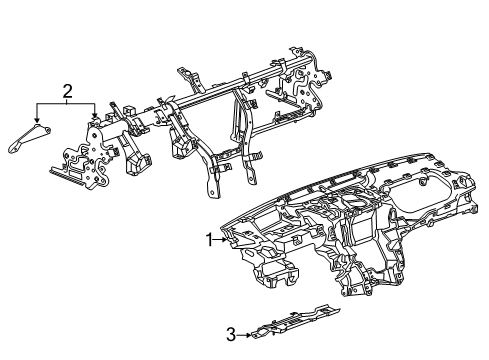 2
1
3