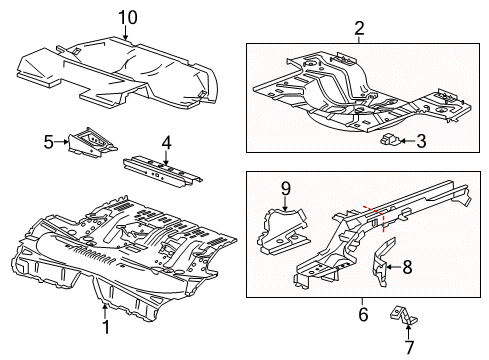 10
2
5
4
3
9
8
1
6
7