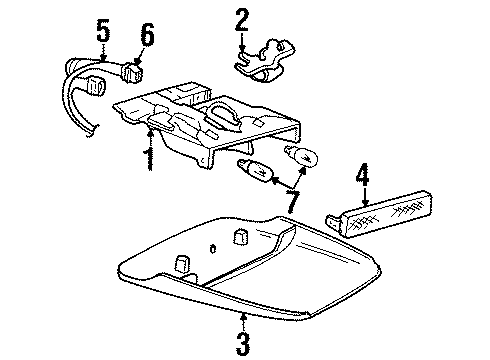 5
6
2
1
7
4
3