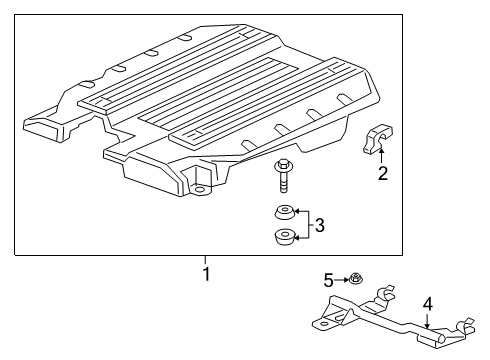 2
3
1
5
4