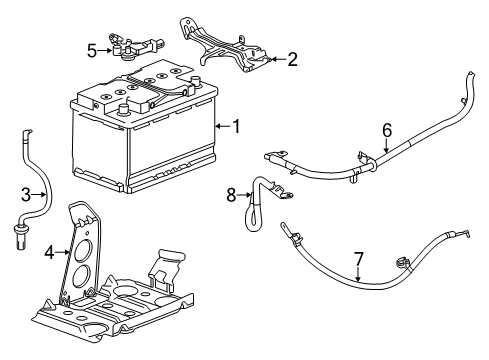 5
2
1
6
3
8
4
7