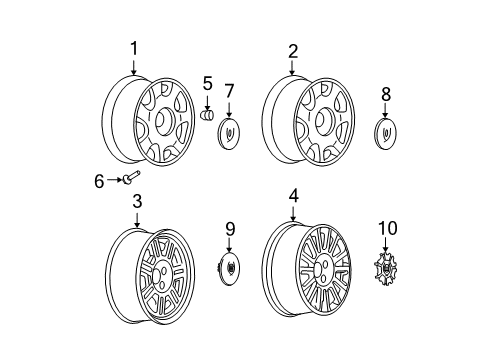 1
5
7
2
8
6
3
9
4
10