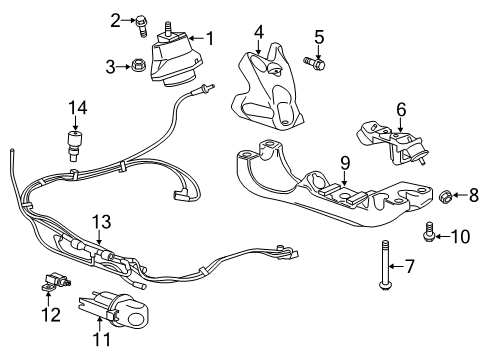 2
1
3
4
5
14
6
9
8
13
10
7
12
11