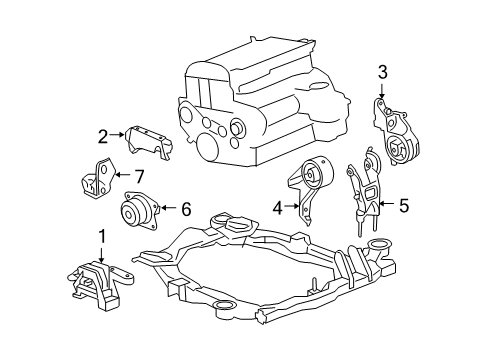 3
2
7
6
4
5
1