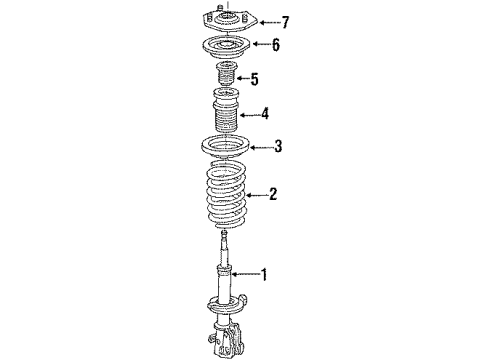 7
6
5
4
3
2
1