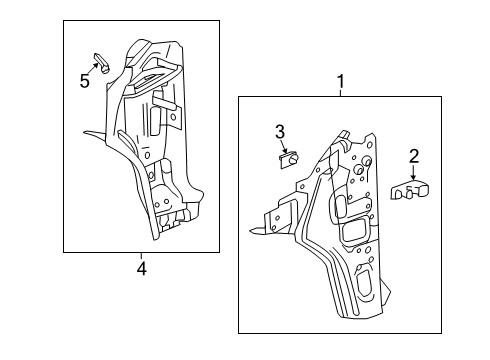 5
4
1
3
2