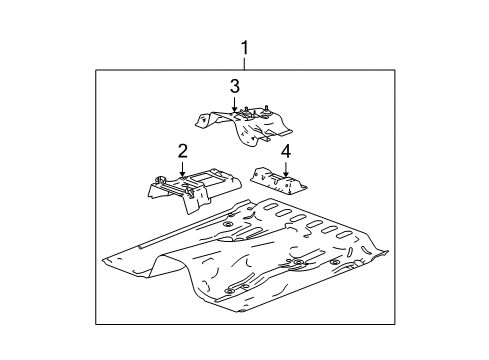 1
3
2
4